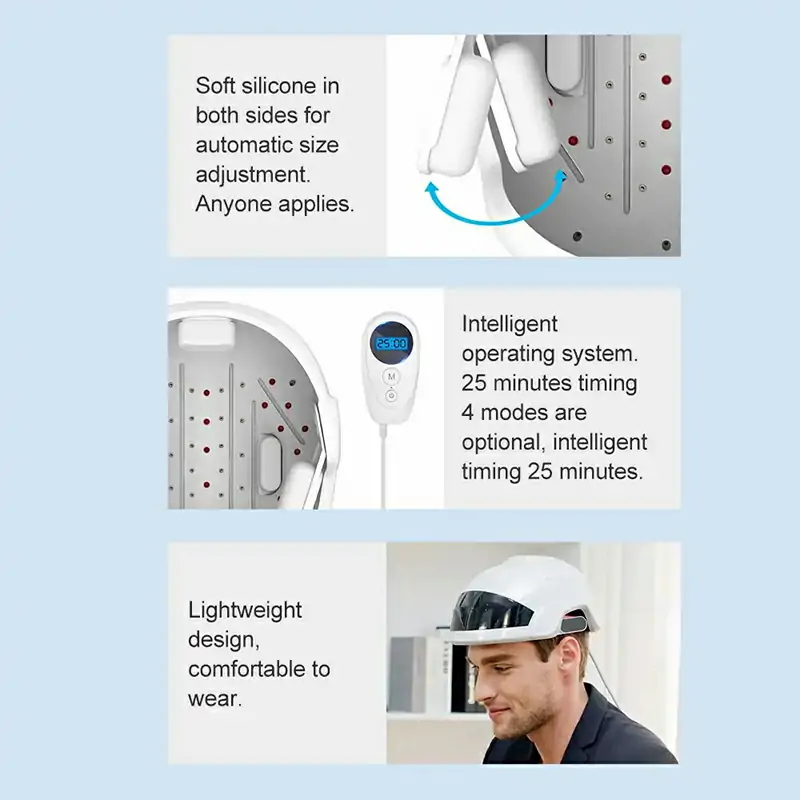 Soft silicone in both sides for automatic size adjustment. Anyone applies.

25:00

M

Intelligent operating system. 25 minutes timing 4 modes are optional, intelligent timing 25 minutes.

Lightweight design, comfortable to wear.